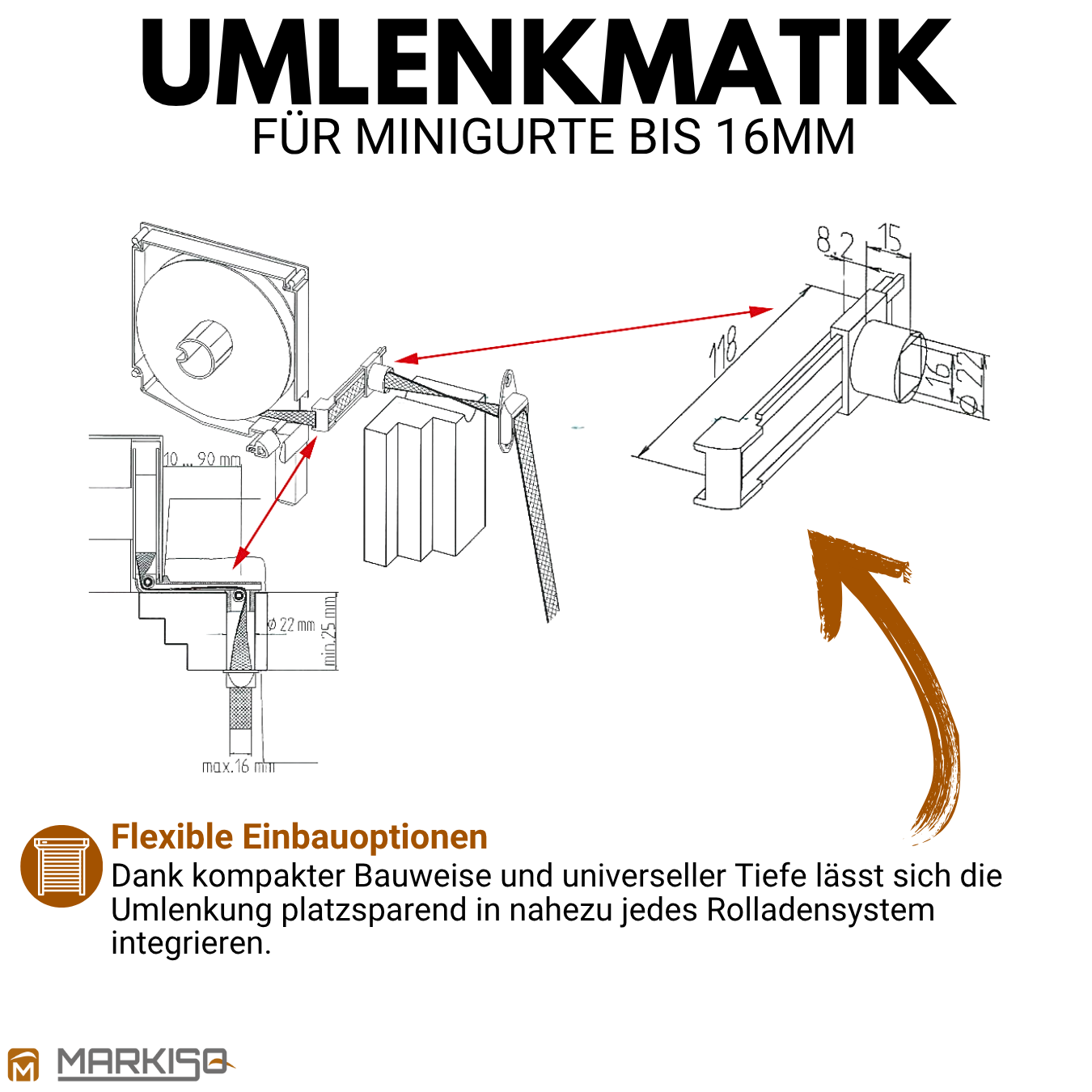 UMLENKMATIK
FÜR MINIGURTE BIS 16MM

10 ... 90 mm
ø 22 mm
min.25 mm
max.16 mm

8,2
15
118
16
ø 22

Flexible Einbauoptionen
Dank kompakter Bauweise und universeller Tiefe lässt sich die Umlenkung platzsparend in nahezu jedes Rolladensystem integrieren.

MARKISO