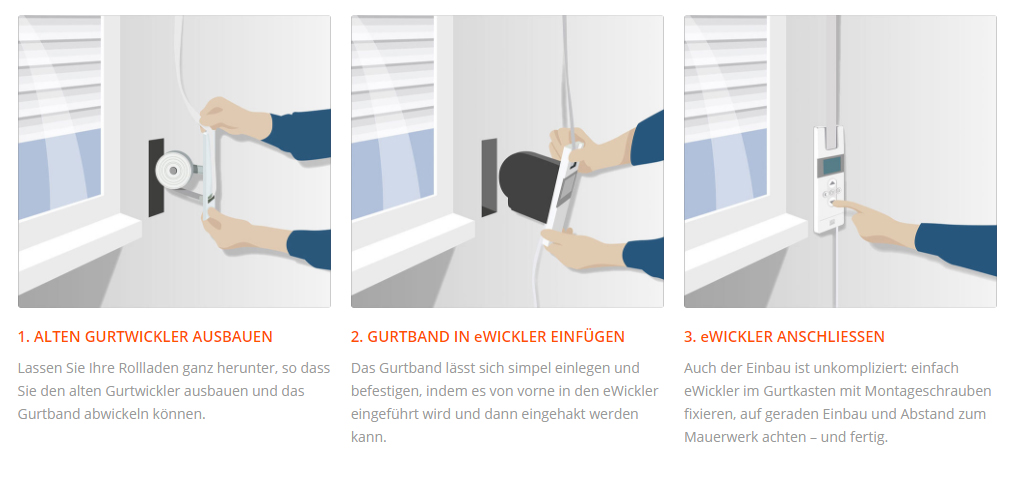 1. ALTEN GURTWICKLER AUSBAUEN

Lassen Sie Ihre Rollladen ganz herunter, so dass Sie den alten Gurtwickler ausbauen und das Gurtband abwickeln können.

2. GURTBAND IN eWICKLER EINFÜGEN

Das Gurtband lässt sich simpel einlegen und befestigen, indem es von vorne in den eWickler eingeführt wird und dann eingehakt werden kann.

3. eWICKLER ANSCHLIESSEN

Auch der Einbau ist unkompliziert: einfach eWickler im Gurtkasten mit Montageschrauben fixieren, auf geraden Einbau und Abstand zum Mauerwerk achten – und fertig.