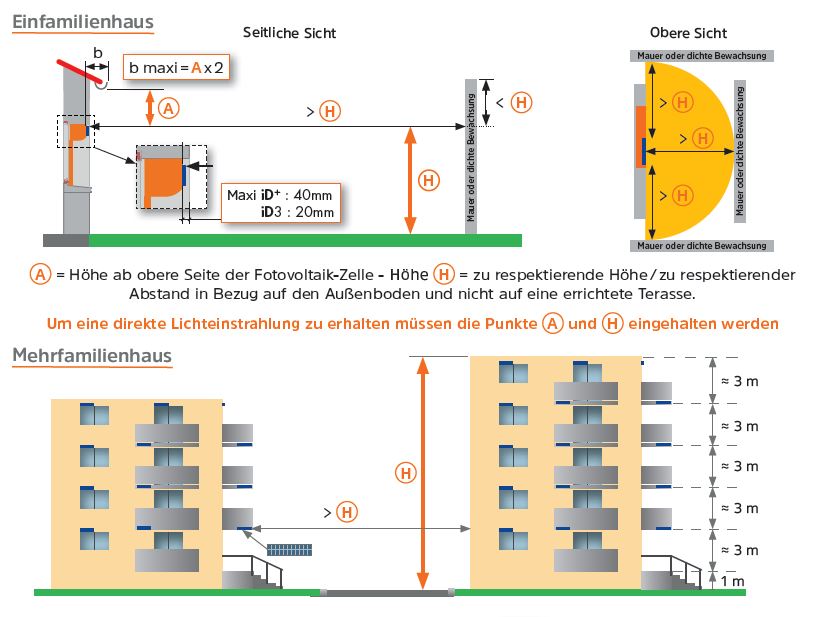 Einfamilienhaus

Seitliche Sicht

b

b maxi = A x 2

A

> H

< H

Mauer oder dichte Bewachsung

H

Maxi iD⁺ : 40mm
iD3 : 20mm

Obere Sicht

Mauer oder dichte Bewachsung

> H

> H

> H

Mauer oder dichte Bewachsung

Mauer oder dichte Bewachsung

A = Höhe ab obere Seite der Fotovoltaik-Zelle - Höhe H = zu respektierende Höhe / zu respektierender Abstand in Bezug auf den Außenboden und nicht auf eine errichtete Terasse.

Um eine direkte Lichteinstrahlung zu erhalten müssen die Punkte A und H eingehalten werden

Mehrfamilienhaus

H

> H

≈ 3 m

≈ 3 m

≈ 3 m

≈ 3 m

≈ 3 m

1 m